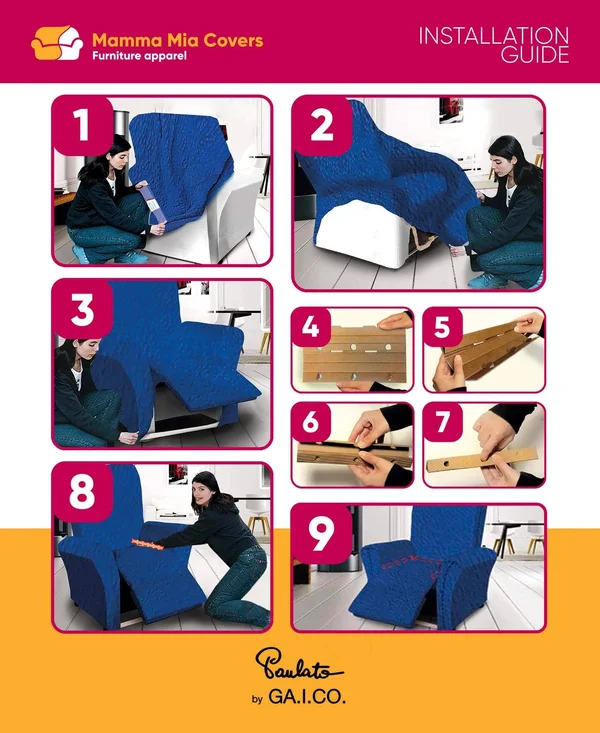 Mamma Mia Covers
Furniture apparel

INSTALLATION
GUIDE

1

2

3

4

5

6

7

8

9

Paulato
by GA.I.CO.